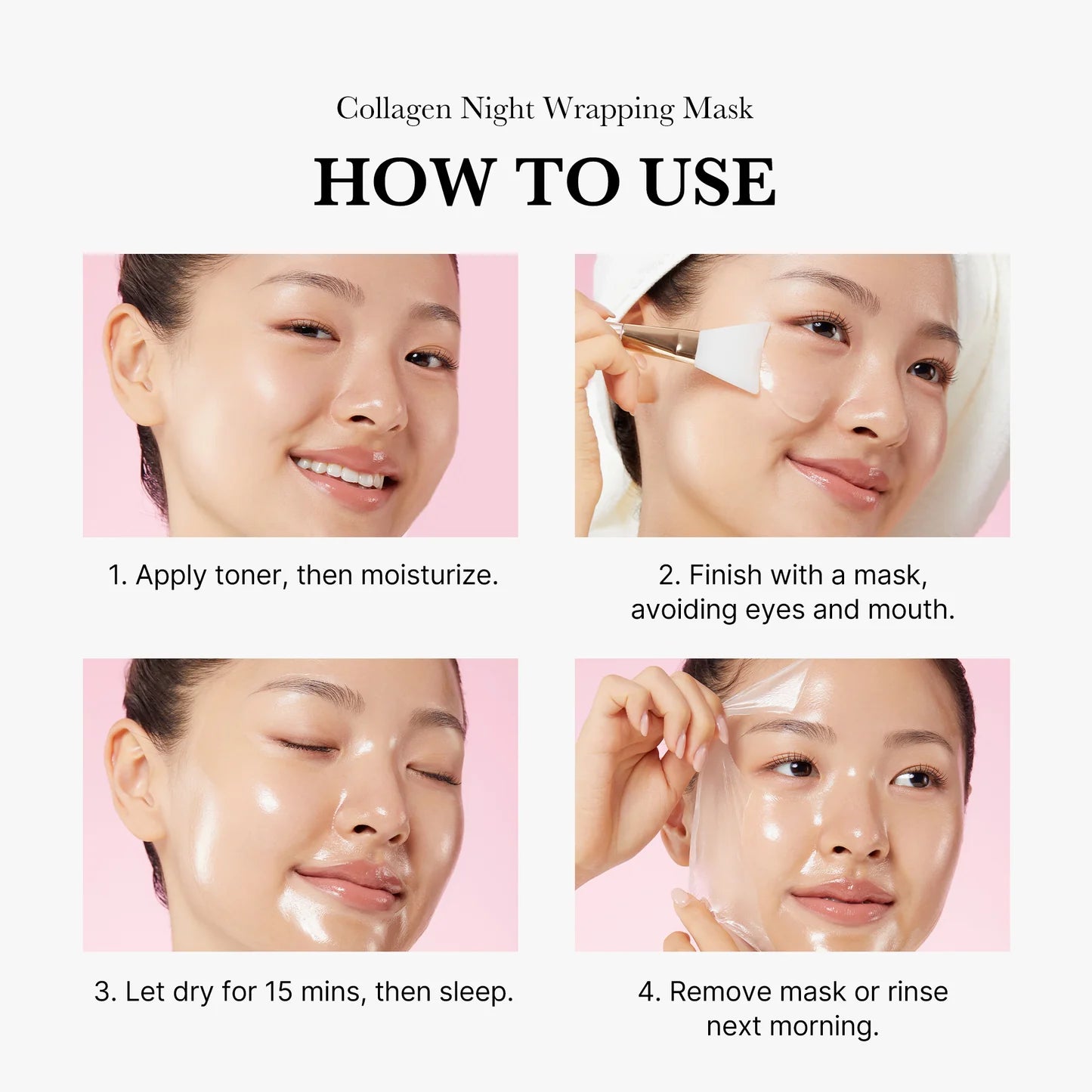 Collagen Night Wrapping Mask

HOW TO USE

1. Apply toner, then moisturize.

2. Finish with a mask, avoiding eyes and mouth.

3. Let dry for 15 mins, then sleep.

4. Remove mask or rinse next morning.